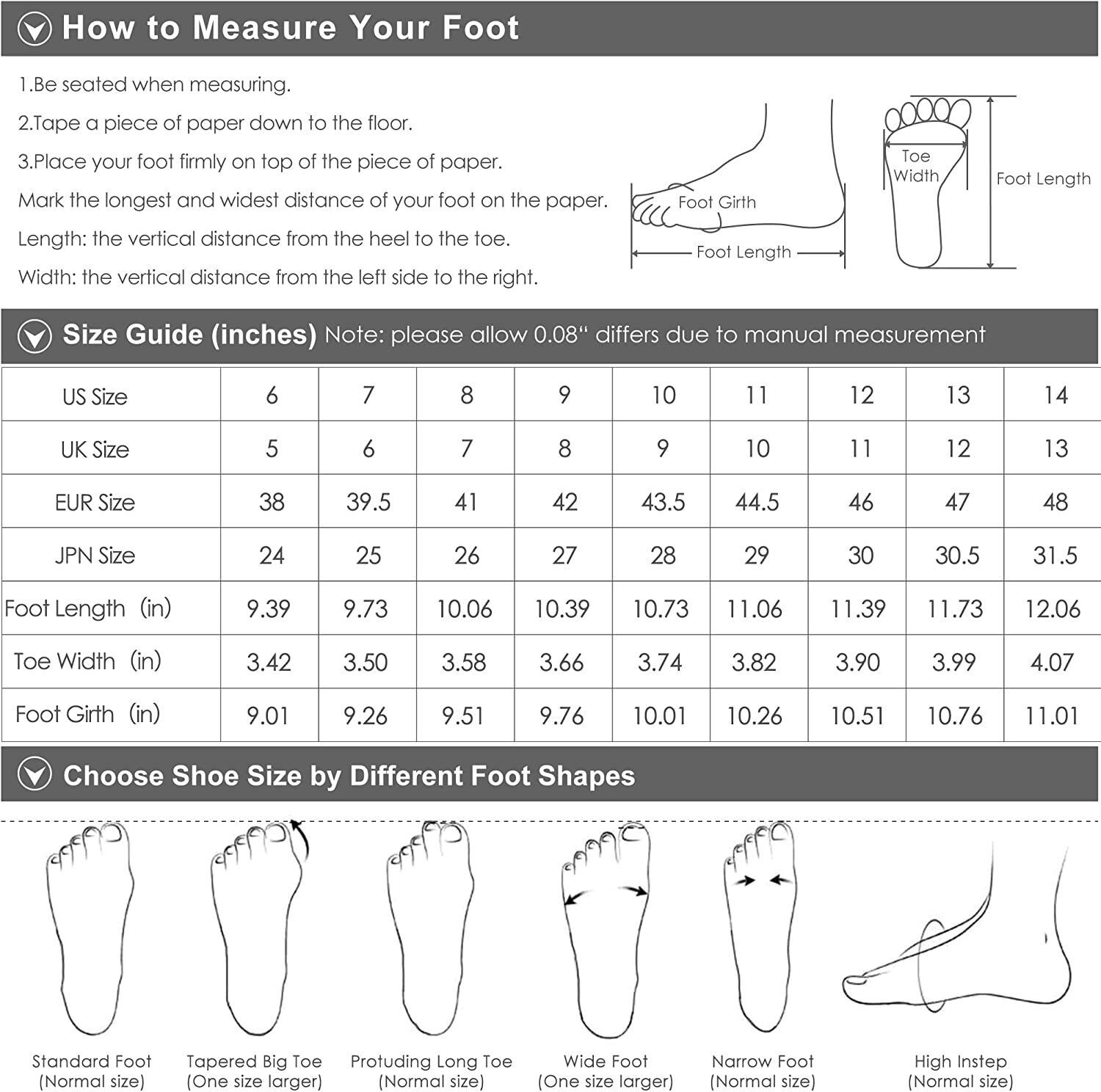 How to Measure Your Foot

1.Be seated when measuring.

2.Tape a piece of paper down to the floor.

3.Place your foot firmly on top of the piece of paper.

Mark the longest and widest distance of your foot on the paper.

Length: the vertical distance from the heel to the toe.

Width: the vertical distance from the left side to the right.

Foot Girth

Foot Length

Toe Width

Foot Length

Size Guide (inches) Note: please allow 0.08" differs due to manual measurement

| US Size | 6 | 7 | 8 | 9 | 10 | 11 | 12 | 13 | 14 |
|---|---|---|---|---|---|---|---|---|---|
| UK Size | 5 | 6 | 7 | 8 | 9 | 10 | 11 | 12 | 13 |
| EUR Size | 38 | 39.5 | 41 | 42 | 43.5 | 44.5 | 46 | 47 | 48 |
| JPN Size | 24 | 25 | 26 | 27 | 28 | 29 | 30 | 30.5 | 31.5 |
| Foot Length (in) | 9.39 | 9.73 | 10.06 | 10.39 | 10.73 | 11.06 | 11.39 | 11.73 | 12.06 |
| Toe Width (in) | 3.42 | 3.50 | 3.58 | 3.66 | 3.74 | 3.82 | 3.90 | 3.99 | 4.07 |
| Foot Girth (in) | 9.01 | 9.26 | 9.51 | 9.76 | 10.01 | 10.26 | 10.51 | 10.76 | 11.01 |

Choose Shoe Size by Different Foot Shapes

Standard Foot (Normal size)

Tapered Big Toe (One size larger)

Protuding Long Toe (Normal size)

Wide Foot (One size larger)

Narrow Foot (Normal size)

High Instep (Normal size)