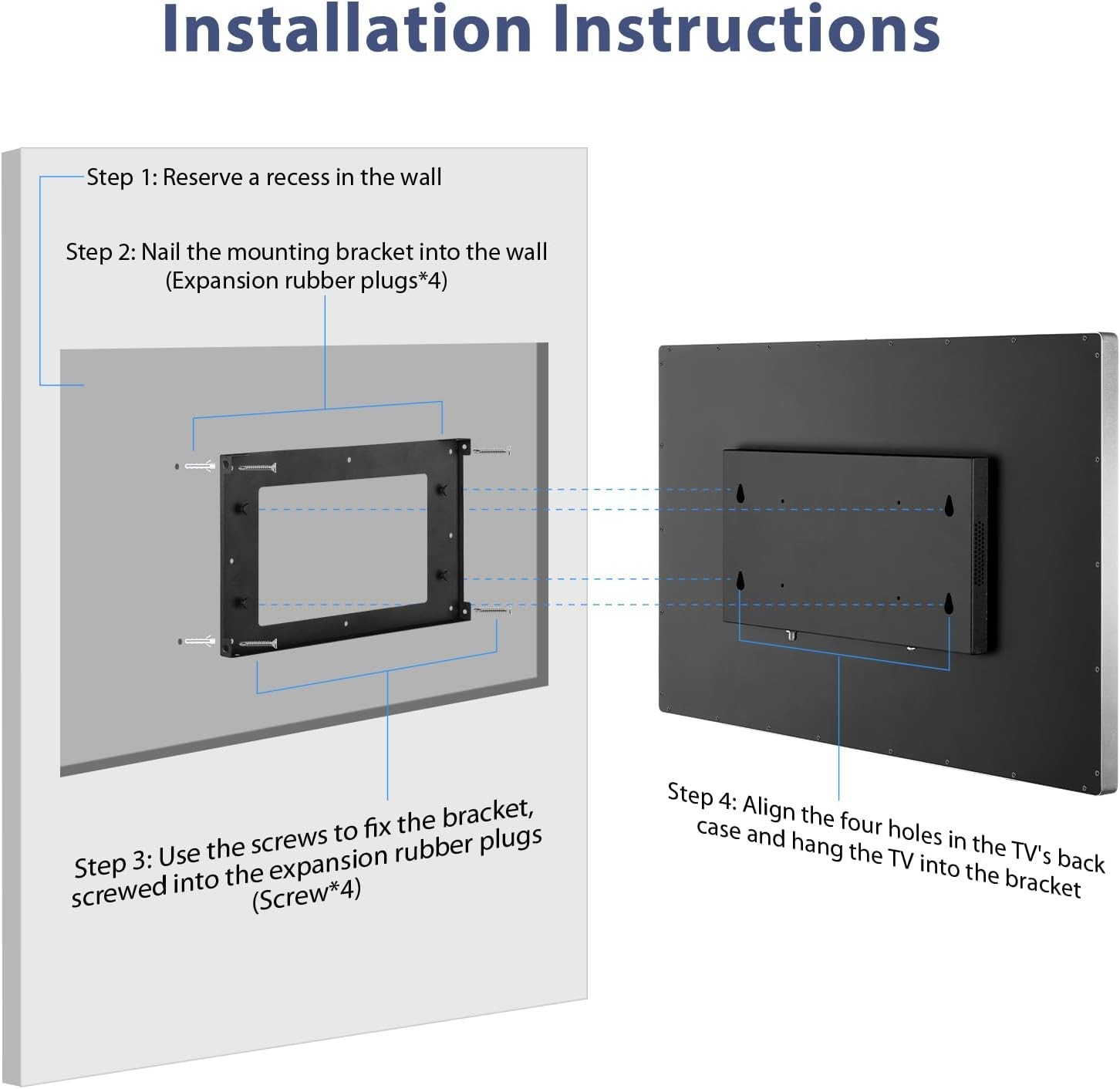 Installation Instructions

Step 1: Reserve a recess in the wall

Step 2: Nail the mounting bracket into the wall (Expansion rubber plugs*4)

Step 3: Use the screws to fix the bracket, screwed into the expansion rubber plugs (Screw*4)

Step 4: Align the four holes in the TV's back case and hang the TV into the bracket